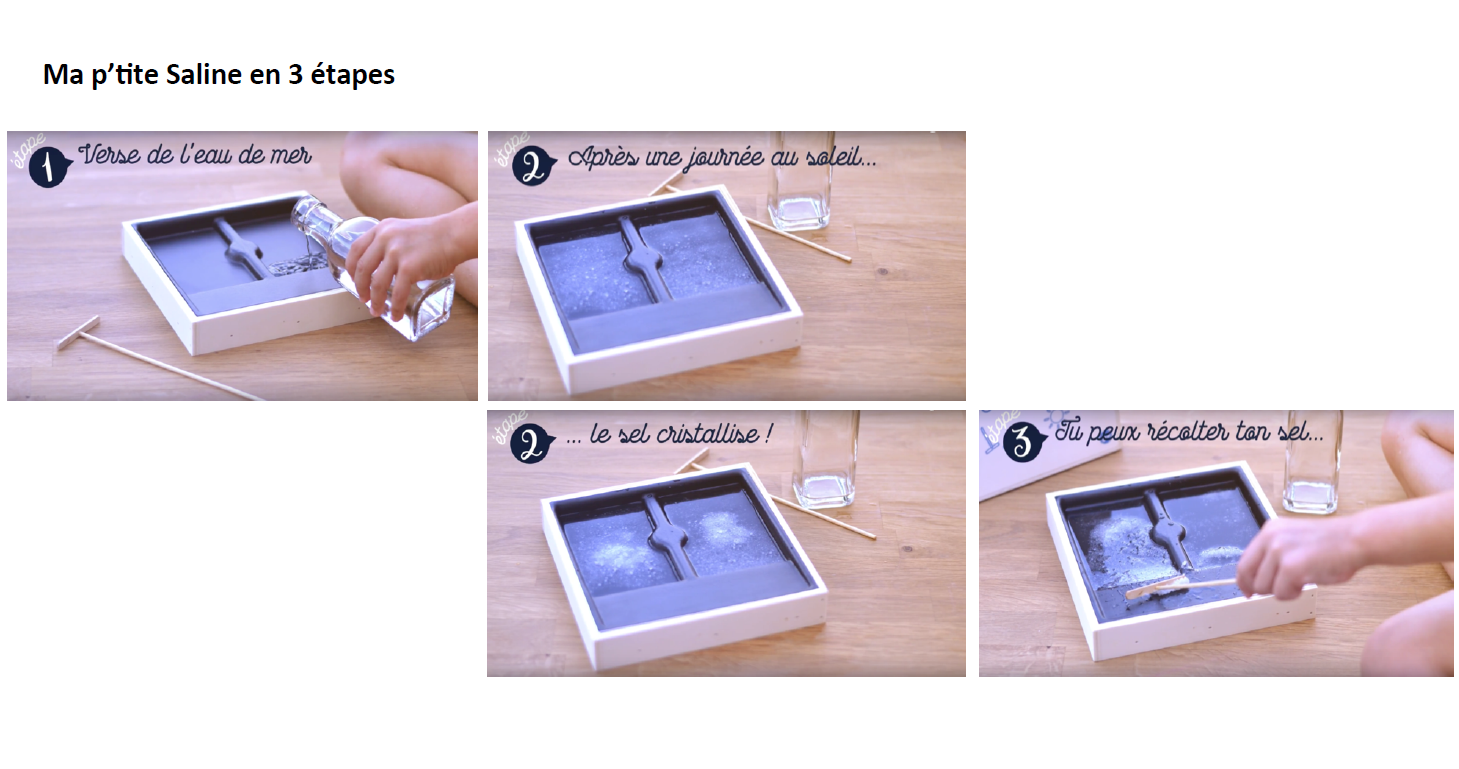 Ma p'tite Saline en 3 étapes

étape 1 Verse de l'eau de mer

étape 2 Après une journée au soleil...

étape 2 ... le sel cristallise !

étape 3 Tu peux récolter ton sel...